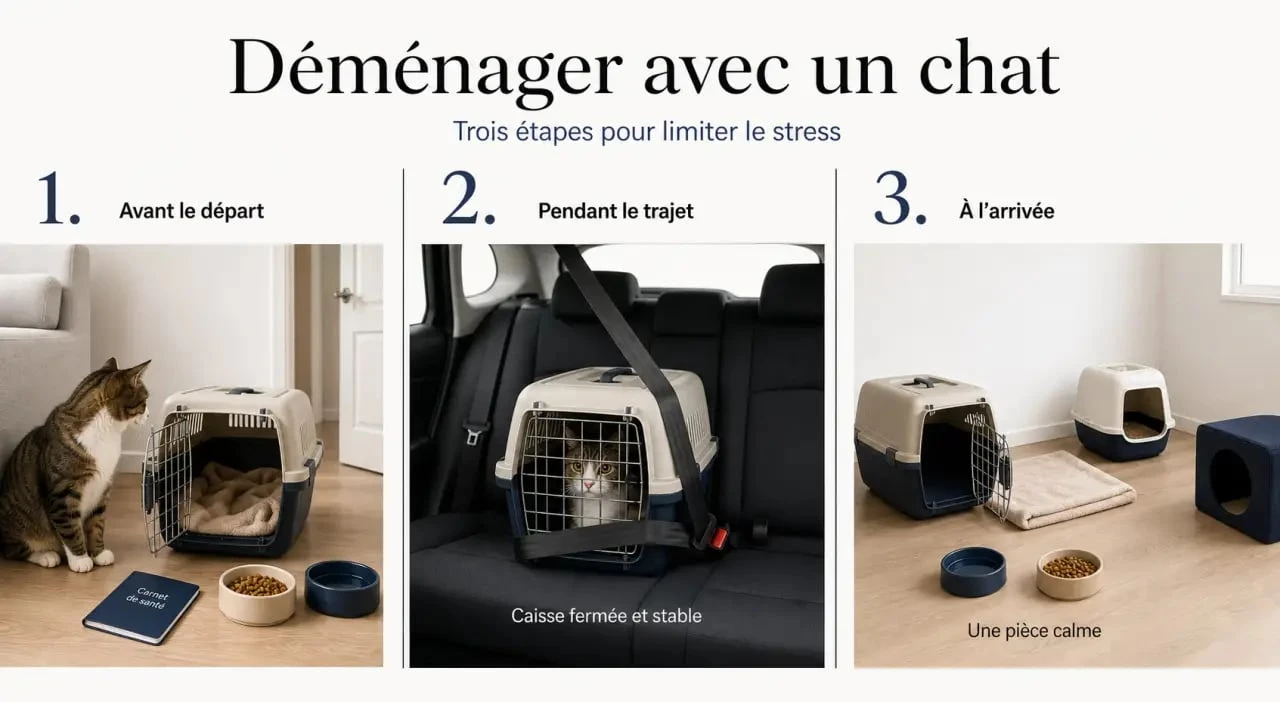 Déménager avec un chat

Trois étapes pour limiter le stress

1. Avant le départ

Carnet de santé

2. Pendant le trajet

Caisse fermée et stable

3. À l'arrivée

Une pièce calme