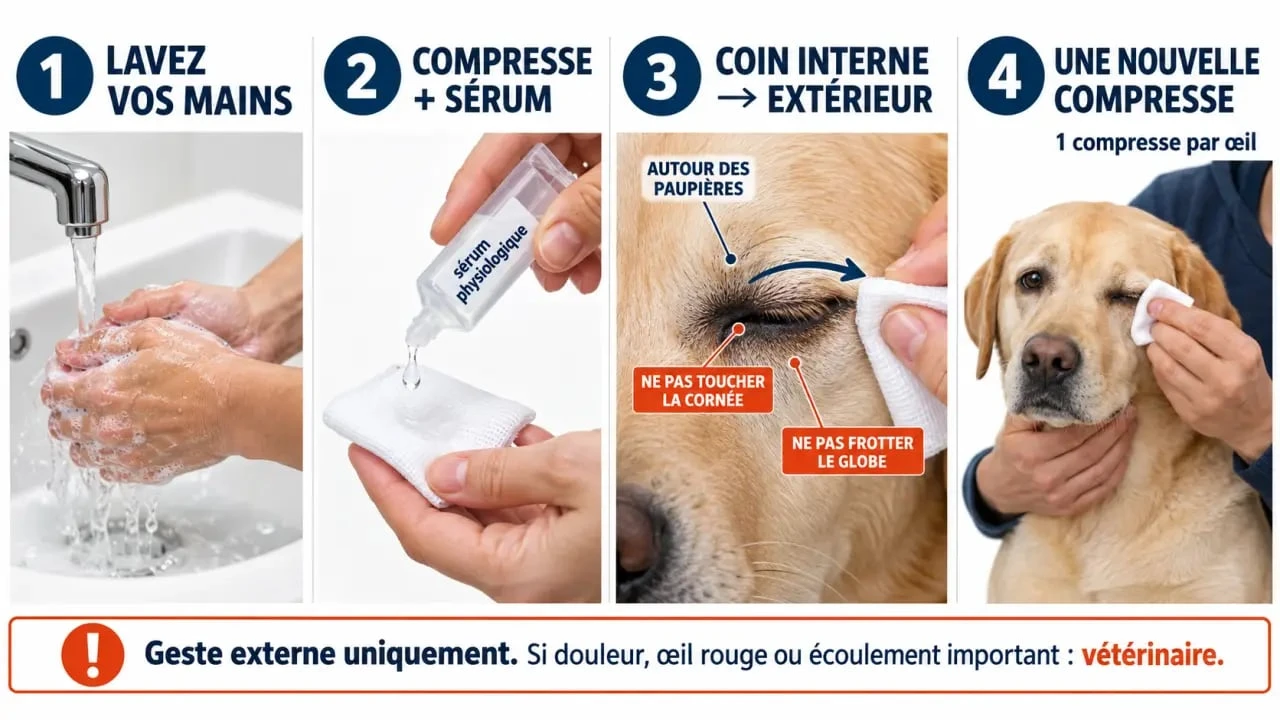 1 LAVEZ VOS MAINS

2 COMPRESSE + SÉRUM

sérum physiologique

3 COIN INTERNE → EXTÉRIEUR

AUTOUR DES PAUPIÈRES

NE PAS TOUCHER LA CORNÉE

NE PAS FROTTER LE GLOBE

4 UNE NOUVELLE COMPRESSE

1 compresse par œil

! Geste externe uniquement. Si douleur, œil rouge ou écoulement important : vétérinaire.